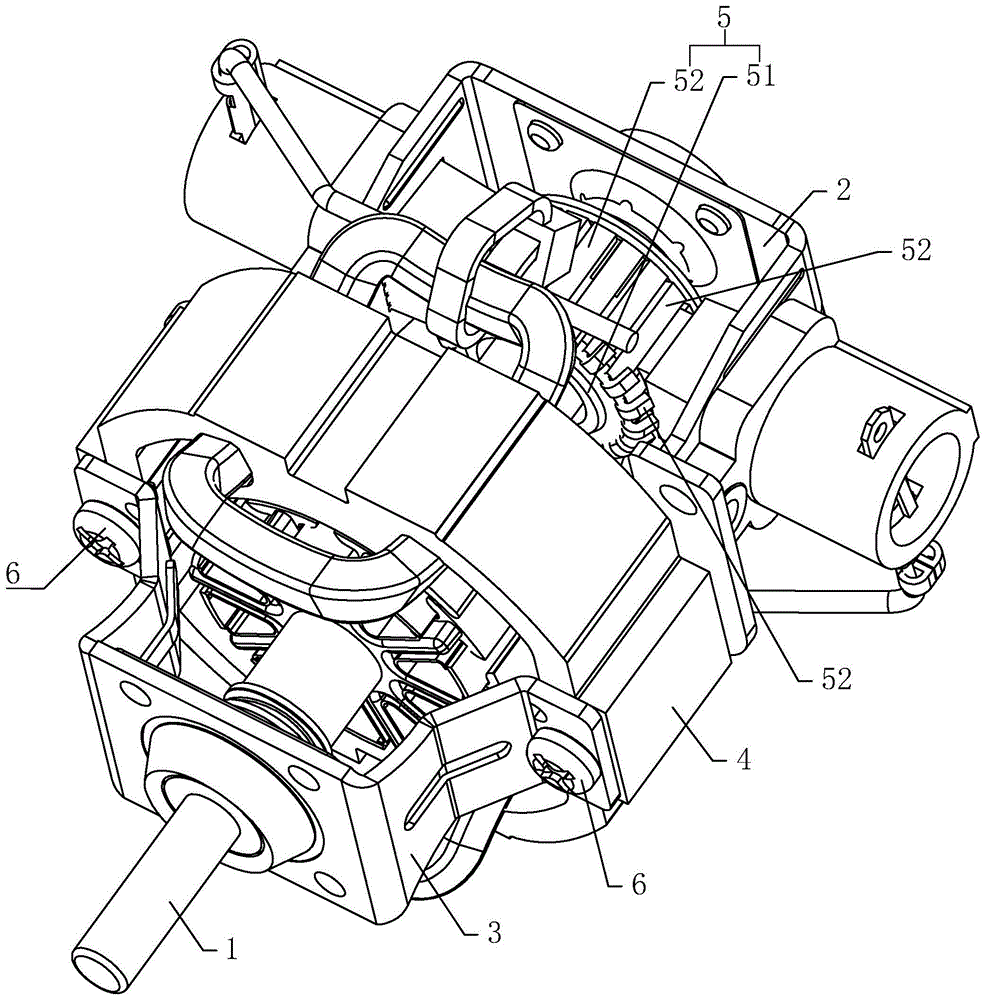 5
52
51
2
52
6
52
4
6
3
1